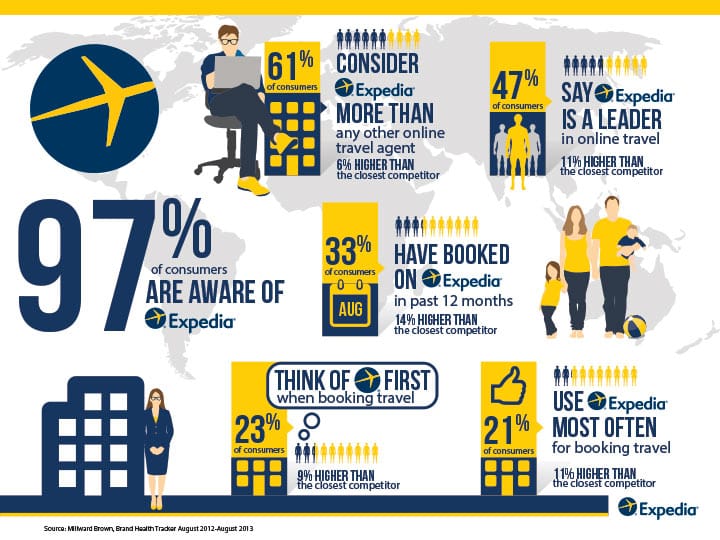 61%
of consumers
CONSIDER
Expedia
MORE THAN
any other online travel agent
6% HIGHER THAN the closest competitor

47%
of consumers
SAY Expedia IS A LEADER
in online travel
11% HIGHER THAN the closest competitor

97%
of consumers
ARE AWARE OF
Expedia

33%
of consumers
AUG
HAVE BOOKED ON Expedia
in past 12 months
14% HIGHER THAN the closest competitor

THINK OF FIRST
when booking travel
23%
of consumers
9% HIGHER THAN the closest competitor

21%
of consumers
USE Expedia
MOST OFTEN
for booking travel
11% HIGHER THAN the closest competitor

Expedia

Source: Millward Brown, Brand Health Tracker August 2012-August 2013